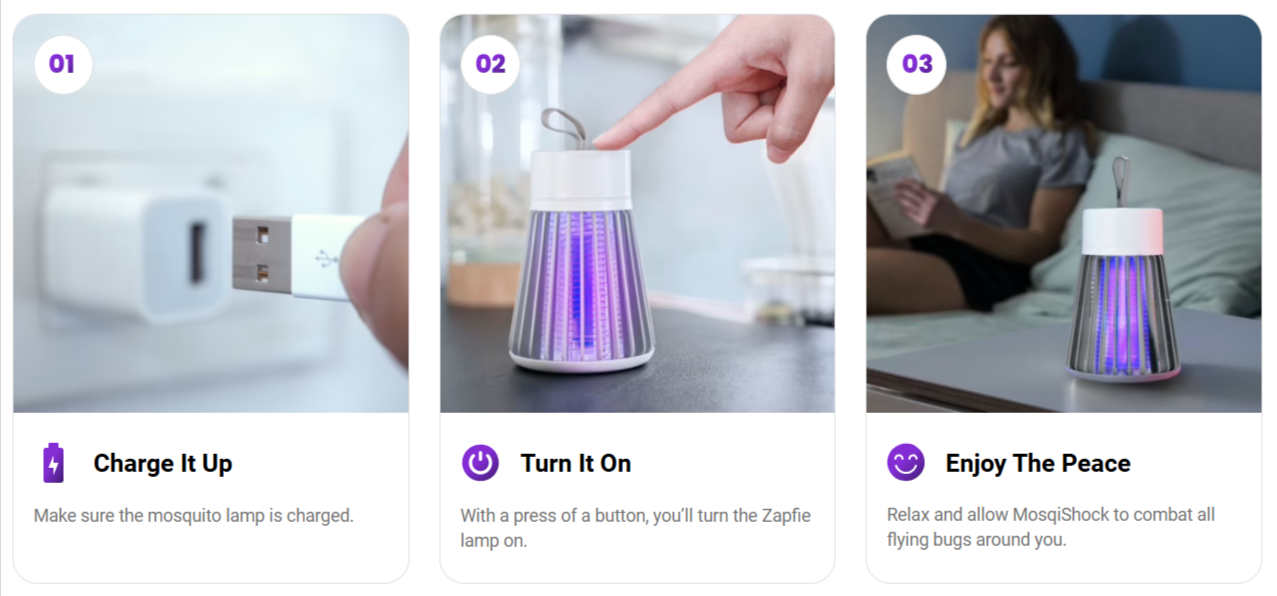 01

Charge It Up

Make sure the mosquito lamp is charged.

02

Turn It On

With a press of a button, you'll turn the Zapfie lamp on.

03

Enjoy The Peace

Relax and allow MosqiShock to combat all flying bugs around you.